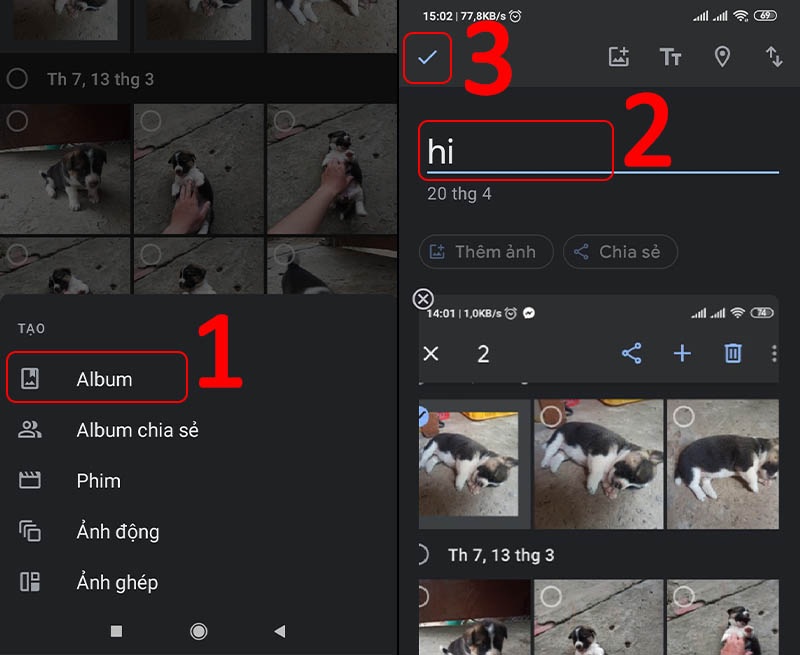 Th 7, 13 thg 3

TẠO

Album

1

Album chia sẻ

Phim

Ảnh động

Ảnh ghép

15:02 | 77,8KB/s

69

3

hi

2

20 thg 4

Thêm ảnh

Chia sẻ

14:01 | 1,0KB/s

74

2

Th 7, 13 thg 3